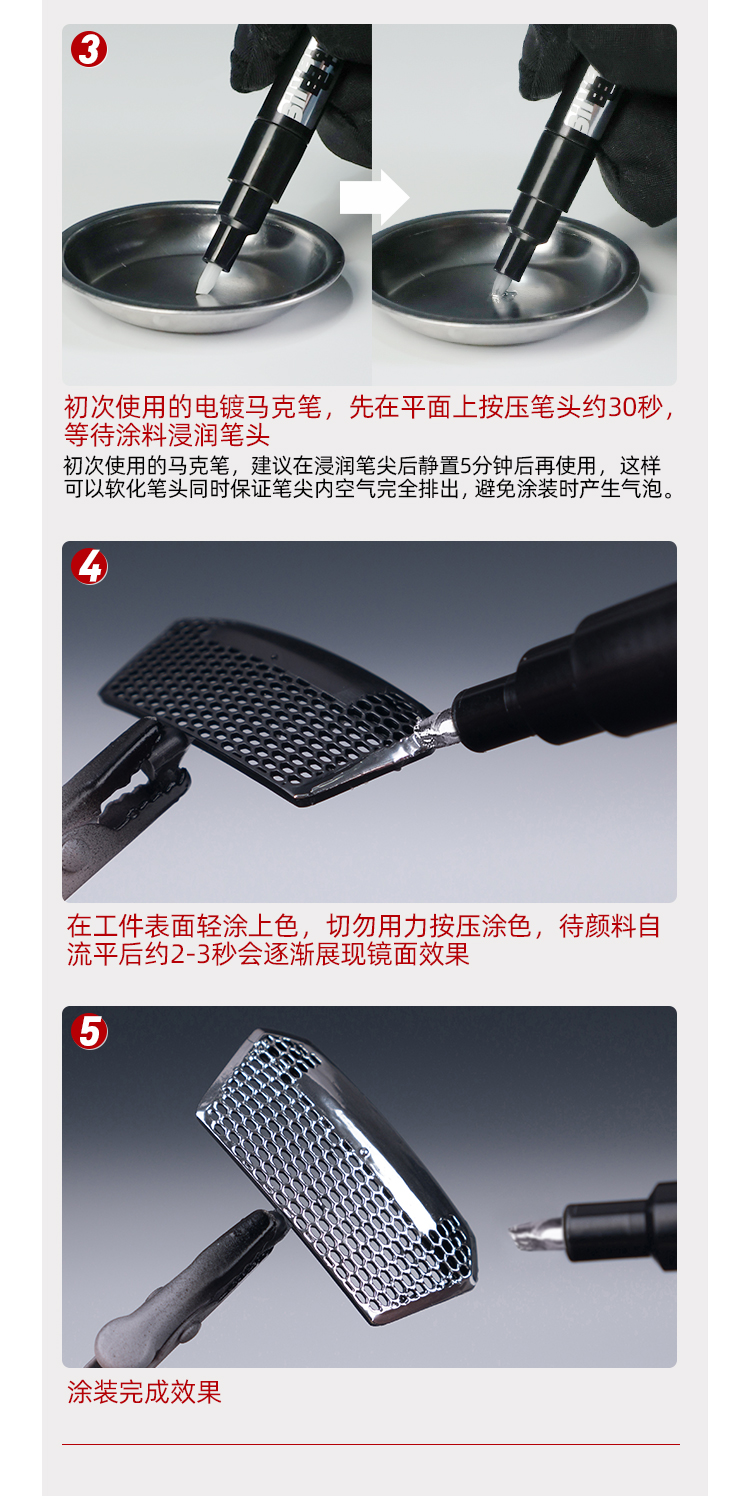 3

初次使用的电镀马克笔，先在平面上按压笔头约30秒，等待涂料浸润笔头

初次使用的马克笔，建议在浸润笔尖后静置5分钟后再使用，这样可以软化笔头同时保证笔尖内空气完全排出，避免涂装时产生气泡。

4

在工件表面轻涂上色，切勿用力按压涂色，待颜料自流平后约2-3秒会逐渐展现镜面效果

5

涂装完成效果